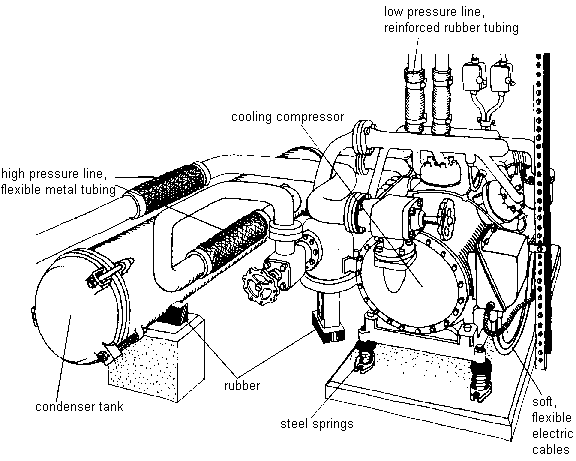 low pressure line, reinforced rubber tubing

cooling compressor

high pressure line, flexible metal tubing

rubber

condenser tank

steel springs

soft, flexible electric cables