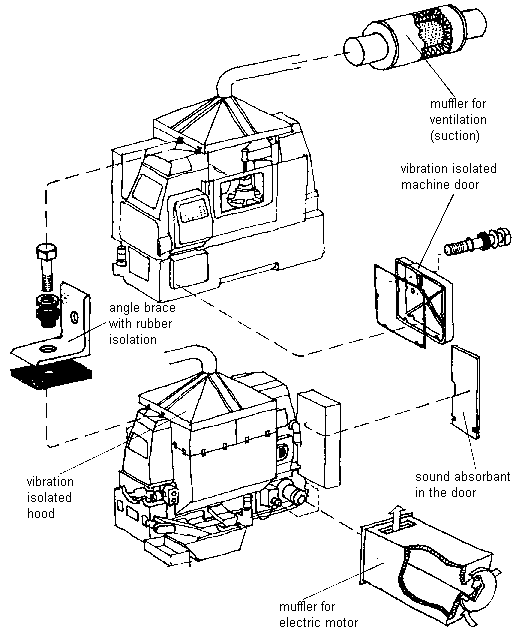 muffler for ventilation (suction)

vibration isolated machine door

angle brace with rubber isolation

vibration isolated hood

sound absorbant in the door

muffler for electric motor